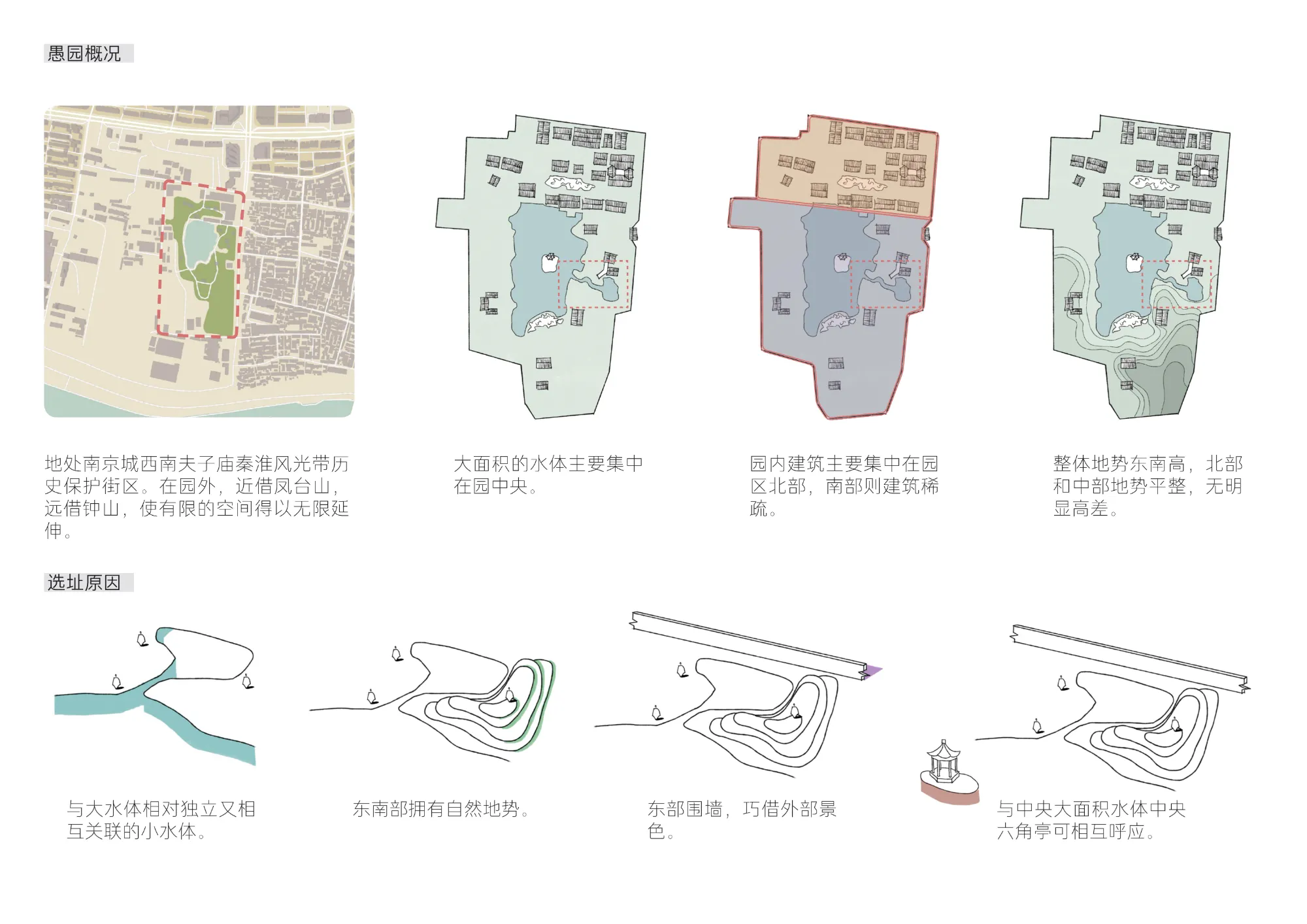 愚园概况

地处南京城西南夫子庙秦淮风光带历史保护街区。在园外，近借凤台山，远借钟山，使有限的空间得以无限延伸。

大面积的水体主要集中在园中央。

园内建筑主要集中在园区北部，南部则建筑稀疏。

整体地势东南高，北部和中部地势平整，无明显高差。

选址原因

与大水体相对独立又相互关联的小水体。

东南部拥有自然地势。

东部围墙，巧借外部景色。

与中央大面积水体中央六角亭可相互呼应。